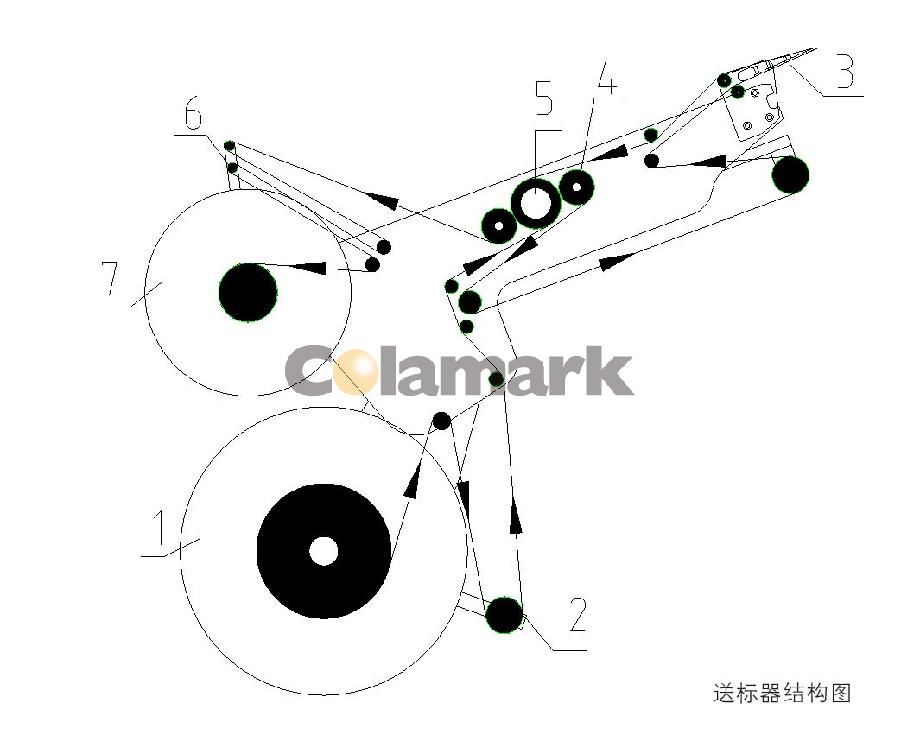 6
5
4
3
7
Colamark
1
2
送标器结构图